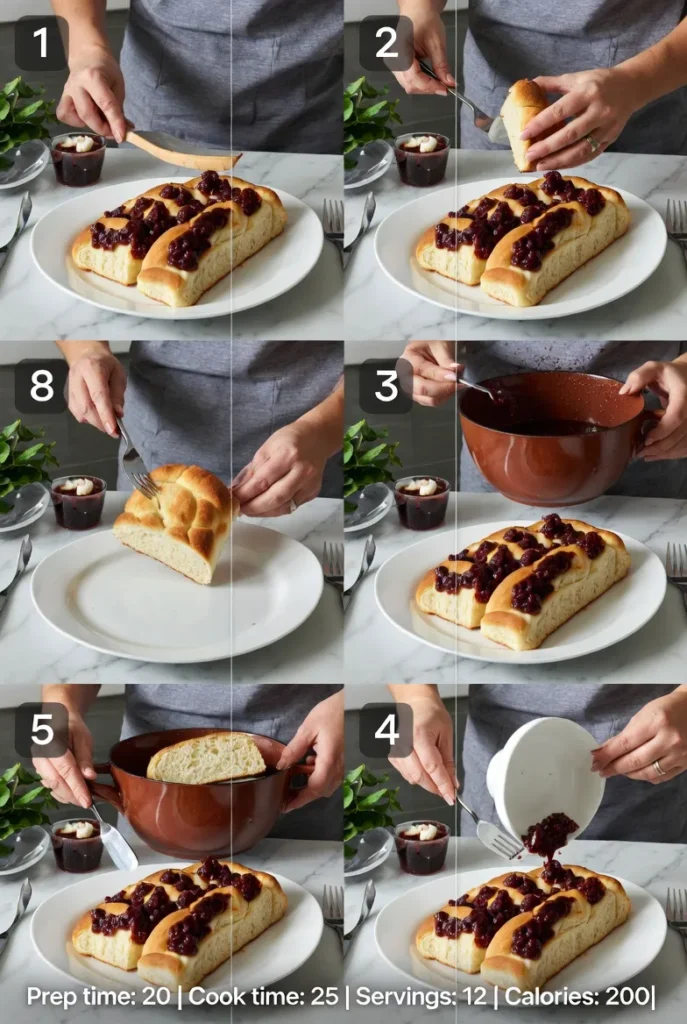 1

2

8

3

5

4

Prep time: 20 | Cook time: 25 | Servings: 12 | Calories: 200|