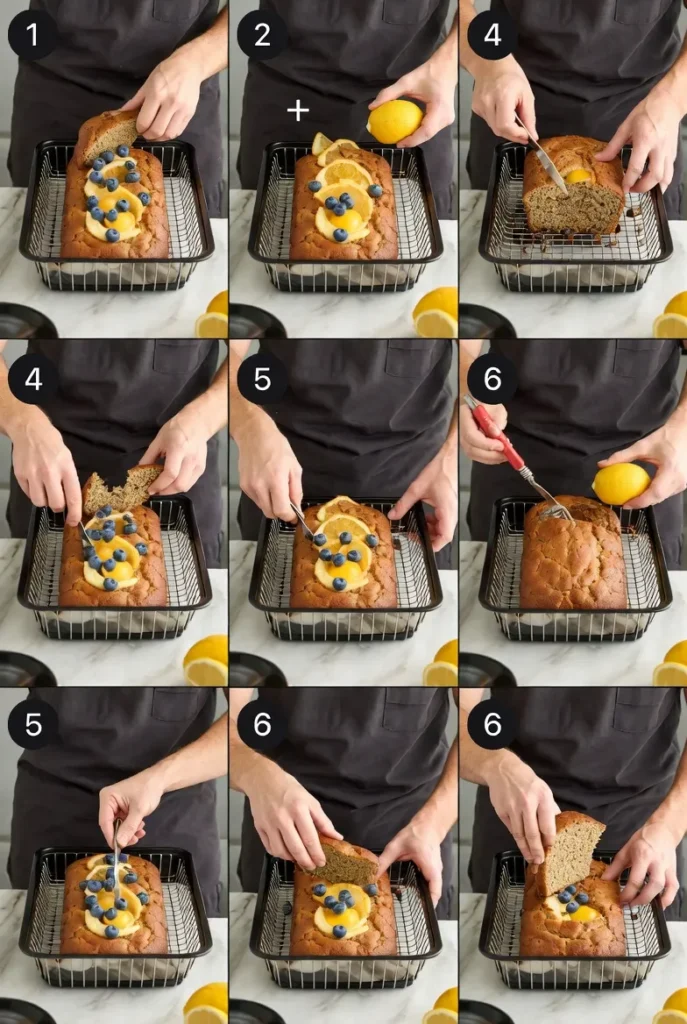 1

2

+

4

4

5

6

5

6

6