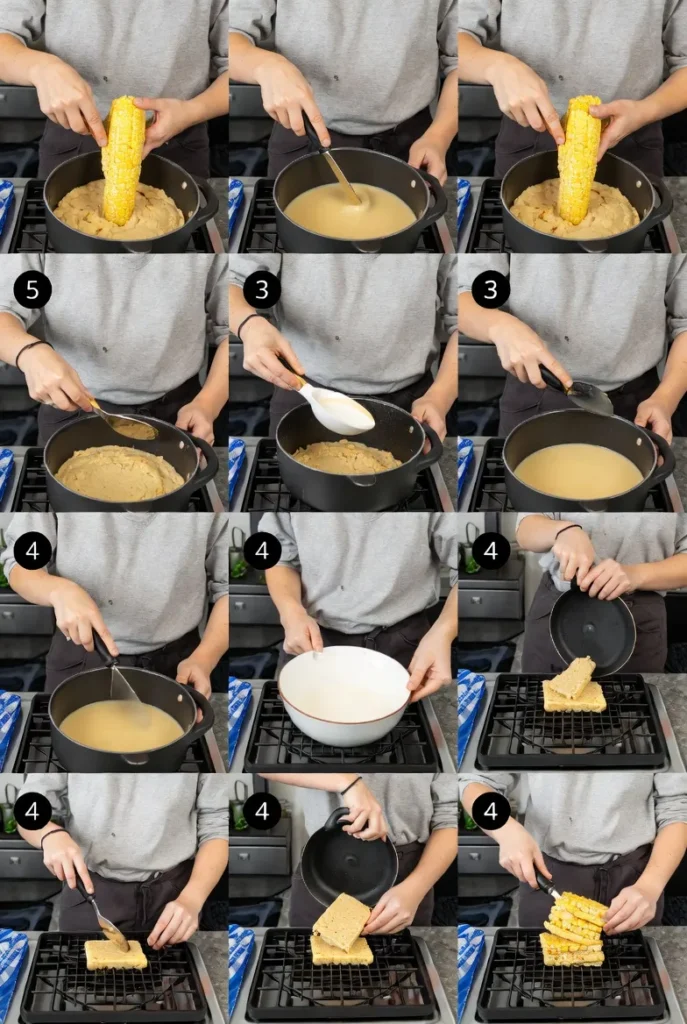 5
3
3
4
4
4
4
4
4