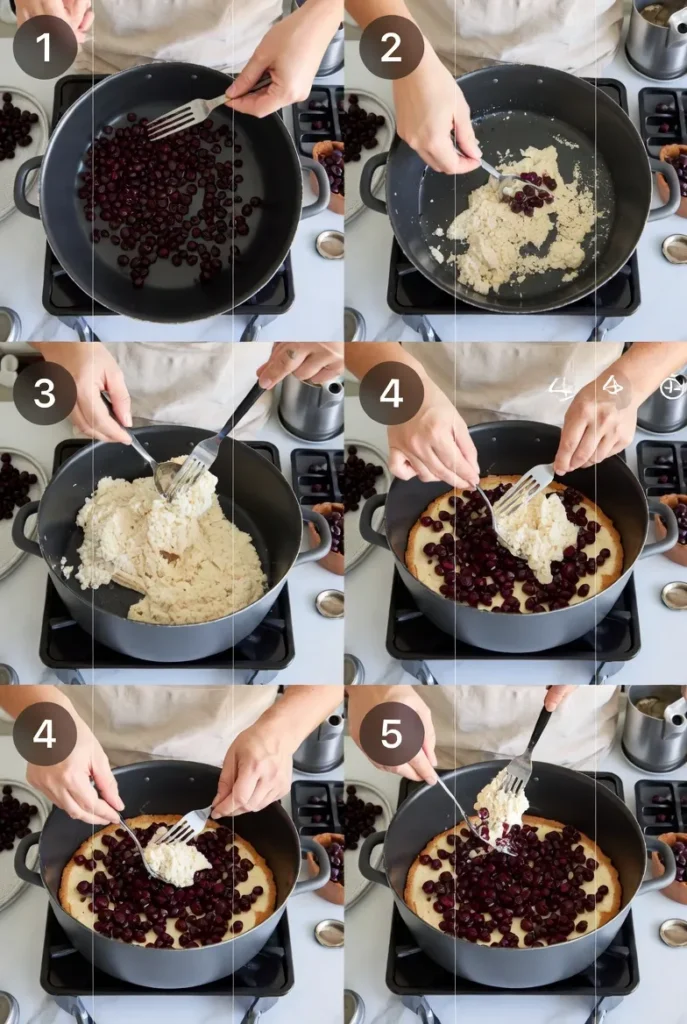 1

2

3

4

4

5